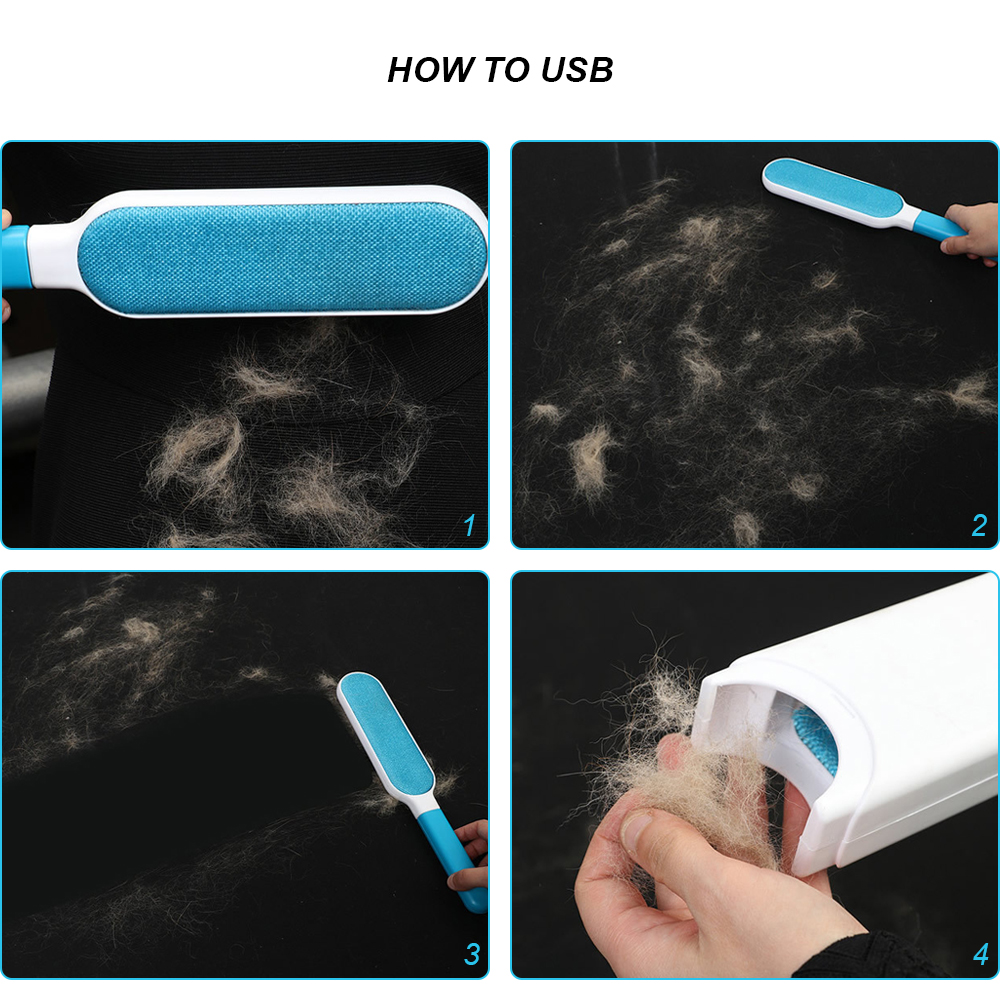 HOW TO USB

1

2

3

4